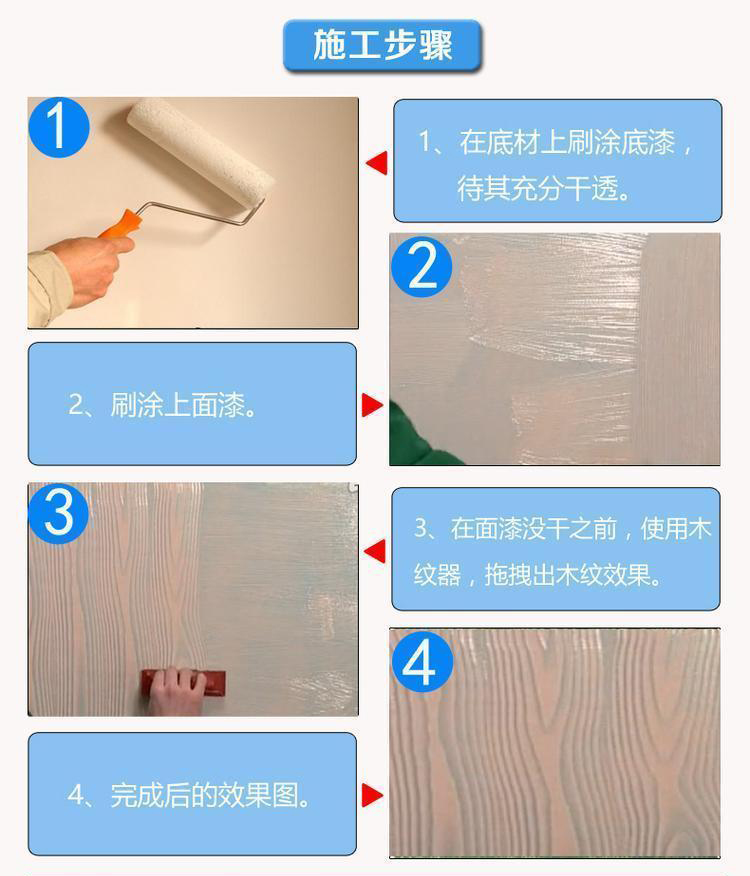 施工步骤

1

1、在底材上刷涂底漆，待其充分干透。

2

2、刷涂上面漆。

3

3、在面漆没干之前，使用木纹器，拖拽出木纹效果。

4

4、完成后的效果图。